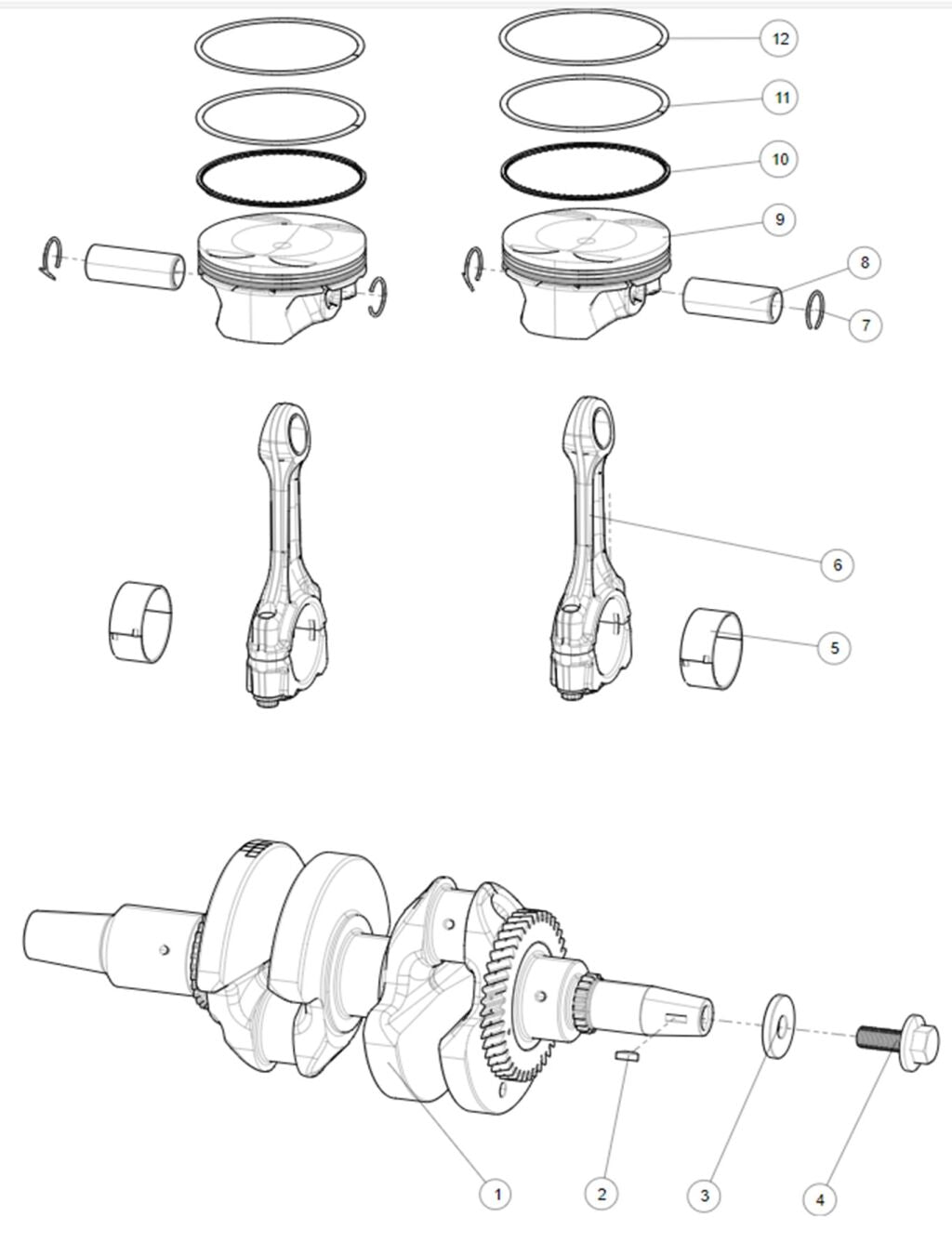 12
11
10
9
8
7
6
5
1
2
3
4