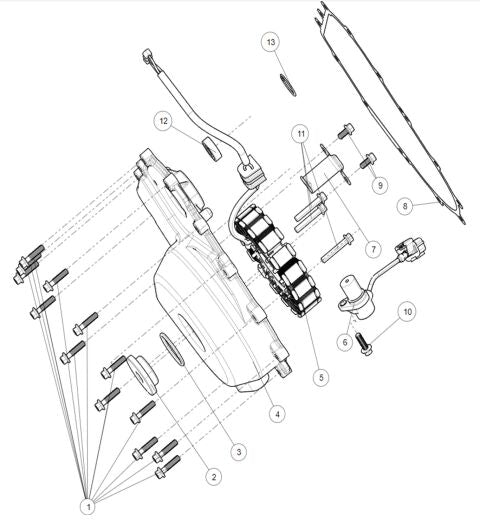 13
12
11
9
8
7
10
6
5
4
3
2
1