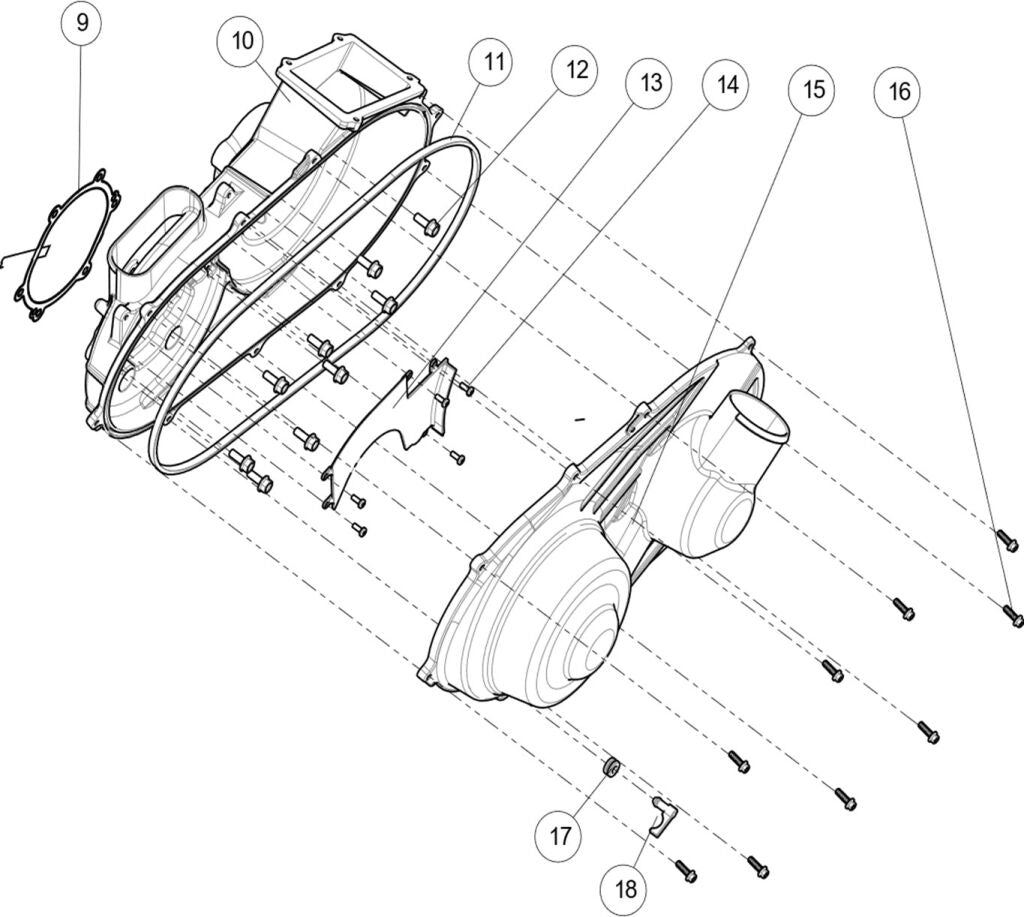 9
10
11
12
13
14
15
16
17
18