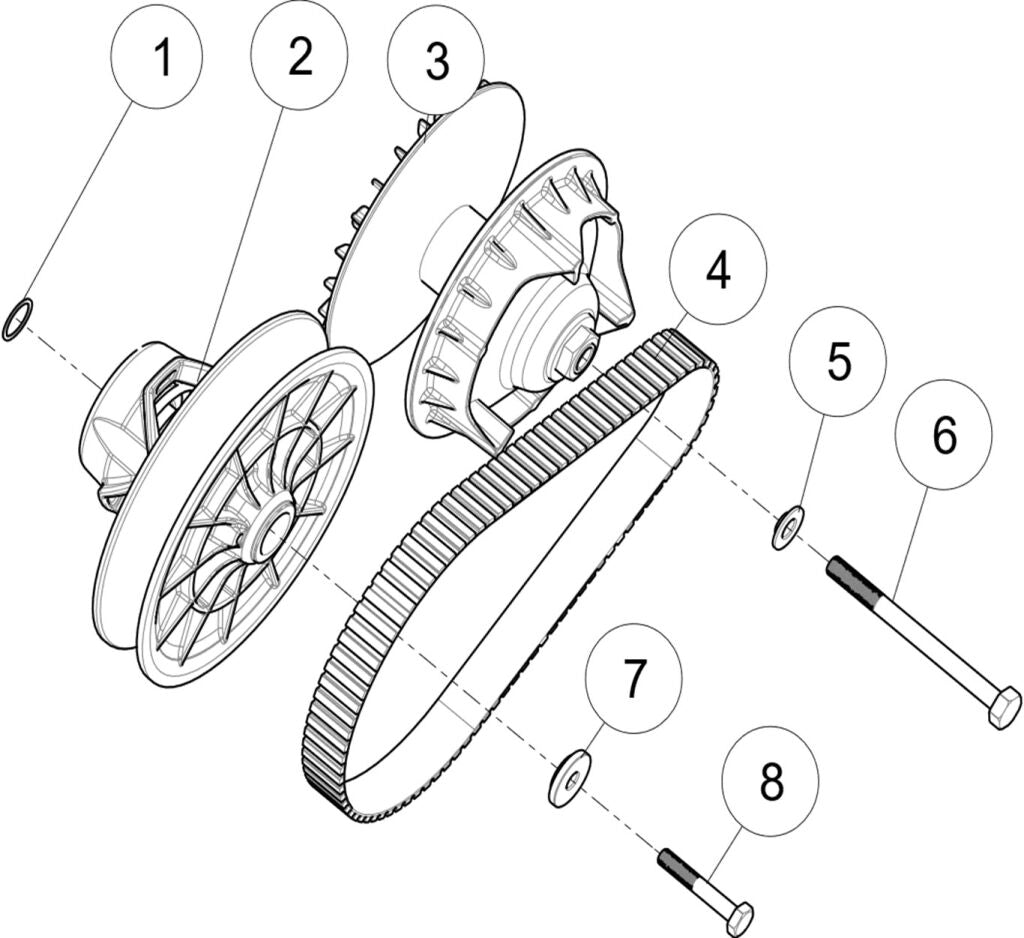 1
2
3
4
5
6
7
8